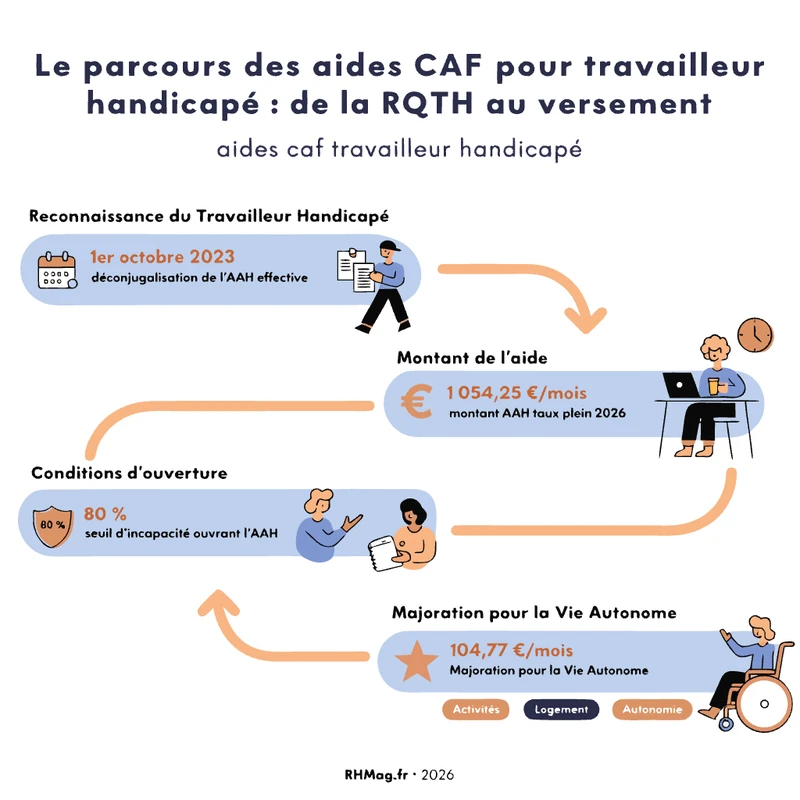 Le parcours des aides CAF pour travailleur handicapé : de la RQTH au versement

aides caf travailleur handicapé

Reconnaissance du Travailleur Handicapé

1er octobre 2023
déconjugalisation de l'AAH effective

Montant de l'aide

€ 1 054,25 €/mois
montant AAH taux plein 2026

Conditions d'ouverture

80 %
80 %
seuil d'incapacité ouvrant l'AAH

Majoration pour la Vie Autonome

104,77 €/mois
Majoration pour la Vie Autonome

Activités
Logement
Autonomie

RHMag.fr · 2026